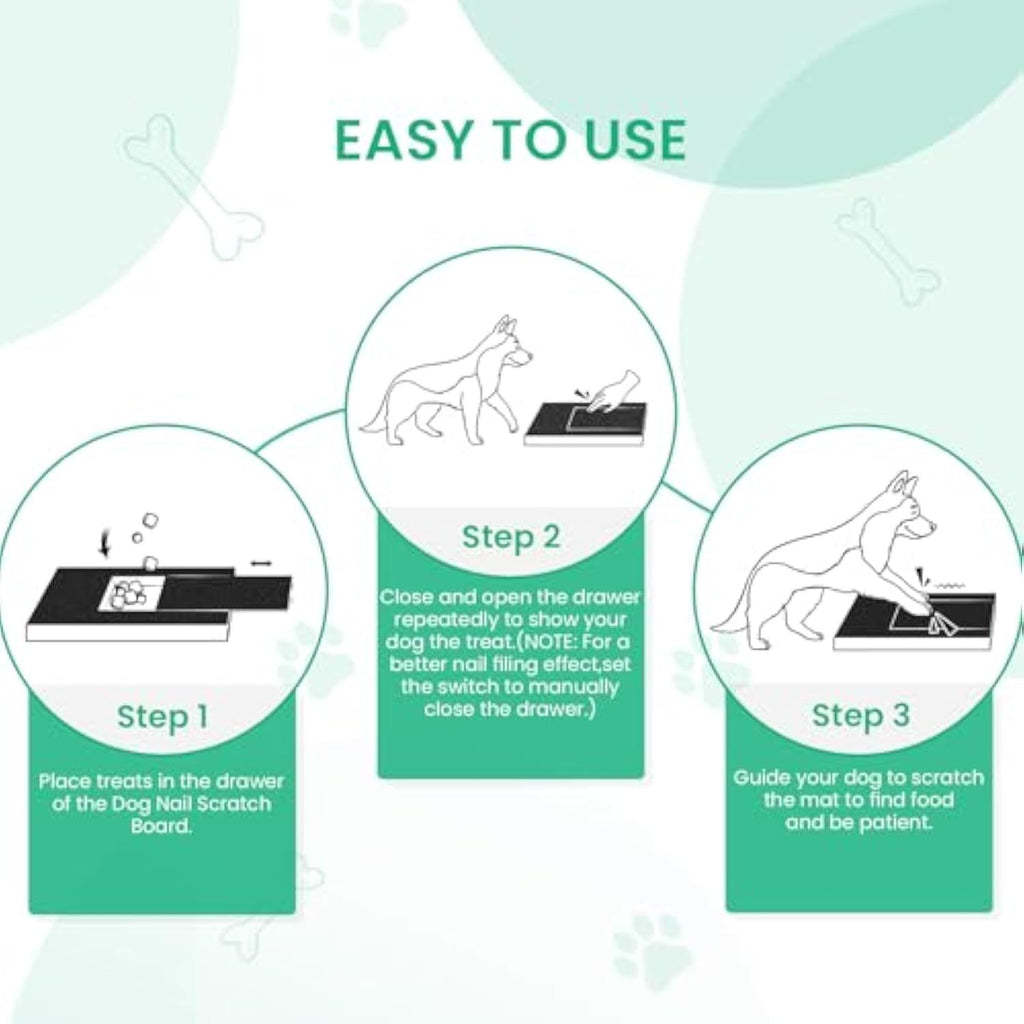 EASY TO USE

Step 1

Place treats in the drawer of the Dog Nail Scratch Board.

Step 2

Close and open the drawer repeatedly to show your dog the treat.(NOTE: For a better nail filing effect,set the switch to manually close the drawer.)

Step 3

Guide your dog to scratch the mat to find food and be patient.