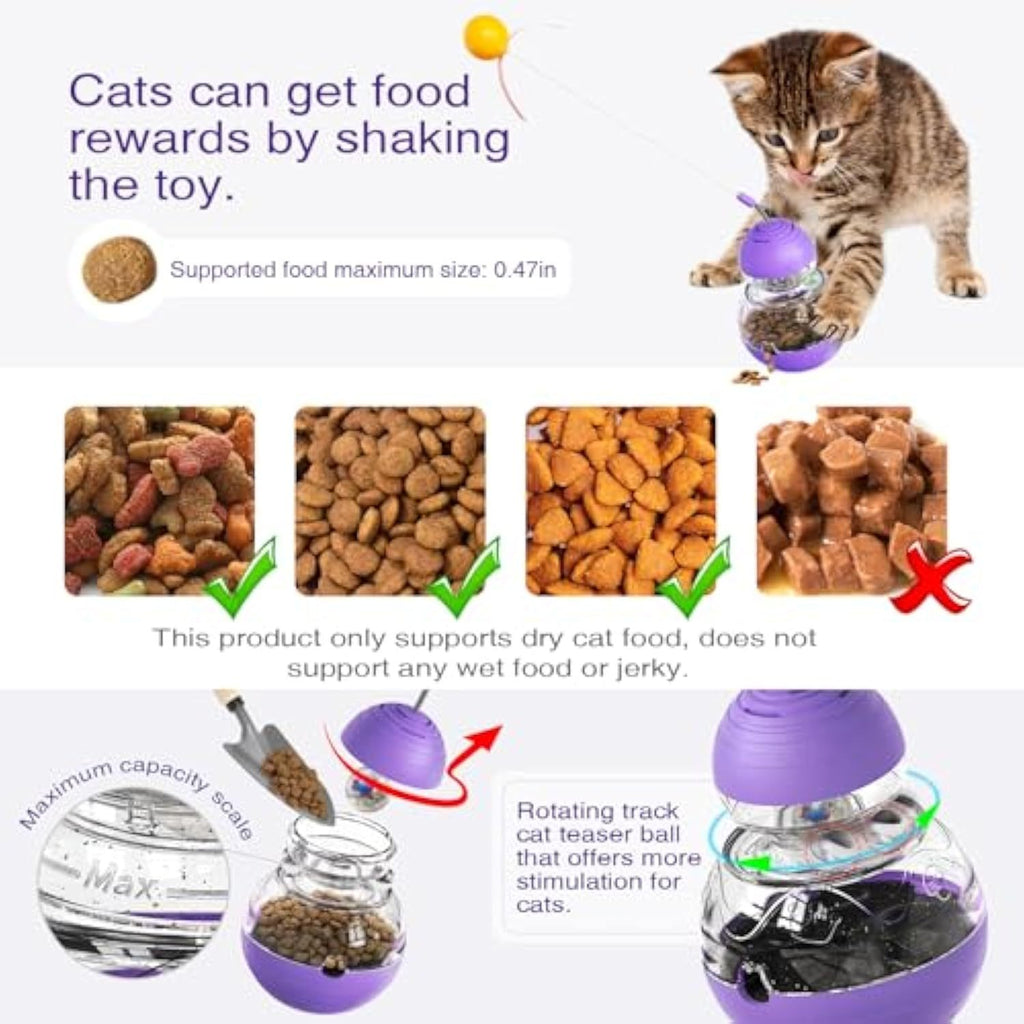 Cats can get food rewards by shaking the toy.

Supported food maximum size: 0.47in

This product only supports dry cat food, does not support any wet food or jerky.

Maximum capacity scale

Max

Rotating track cat teaser ball that offers more stimulation for cats.